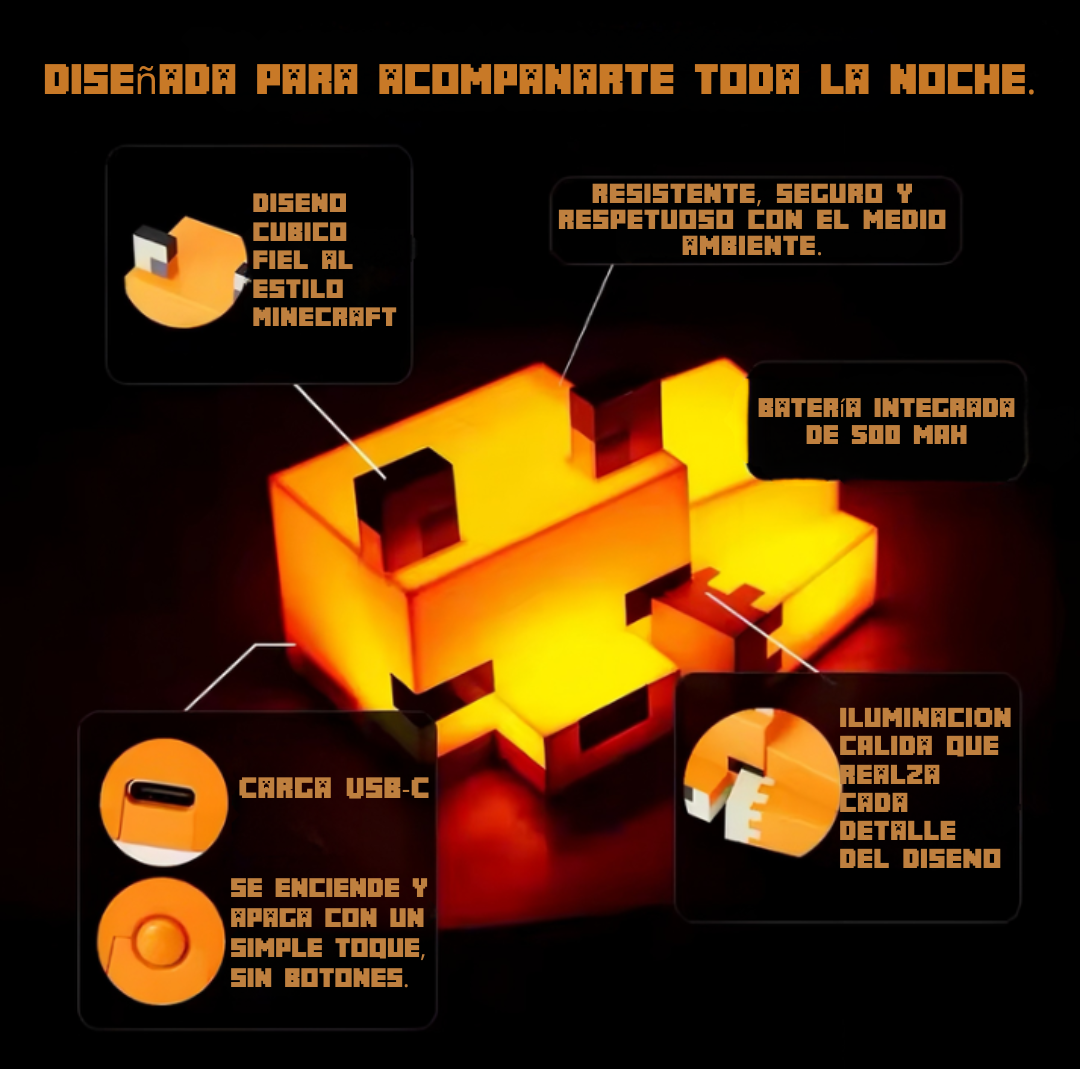 DISEñADA PARA ACOMPANARTE TODA LA NOCHE.

DISENO CUBICO FIEL AL ESTILO MINECRAFT

RESISTENTE, SEGURO Y RESPETUOSO CON EL MEDIO AMBIENTE.

BATERíA INTEGRADA DE 500 MAH

CARGA USB-C

SE ENCIENDE Y APAGA CON UN SIMPLE TOQUE, SIN BOTONES.

ILUMINACION CALIDA QUE REALZA CADA DETALLE DEL DISENO